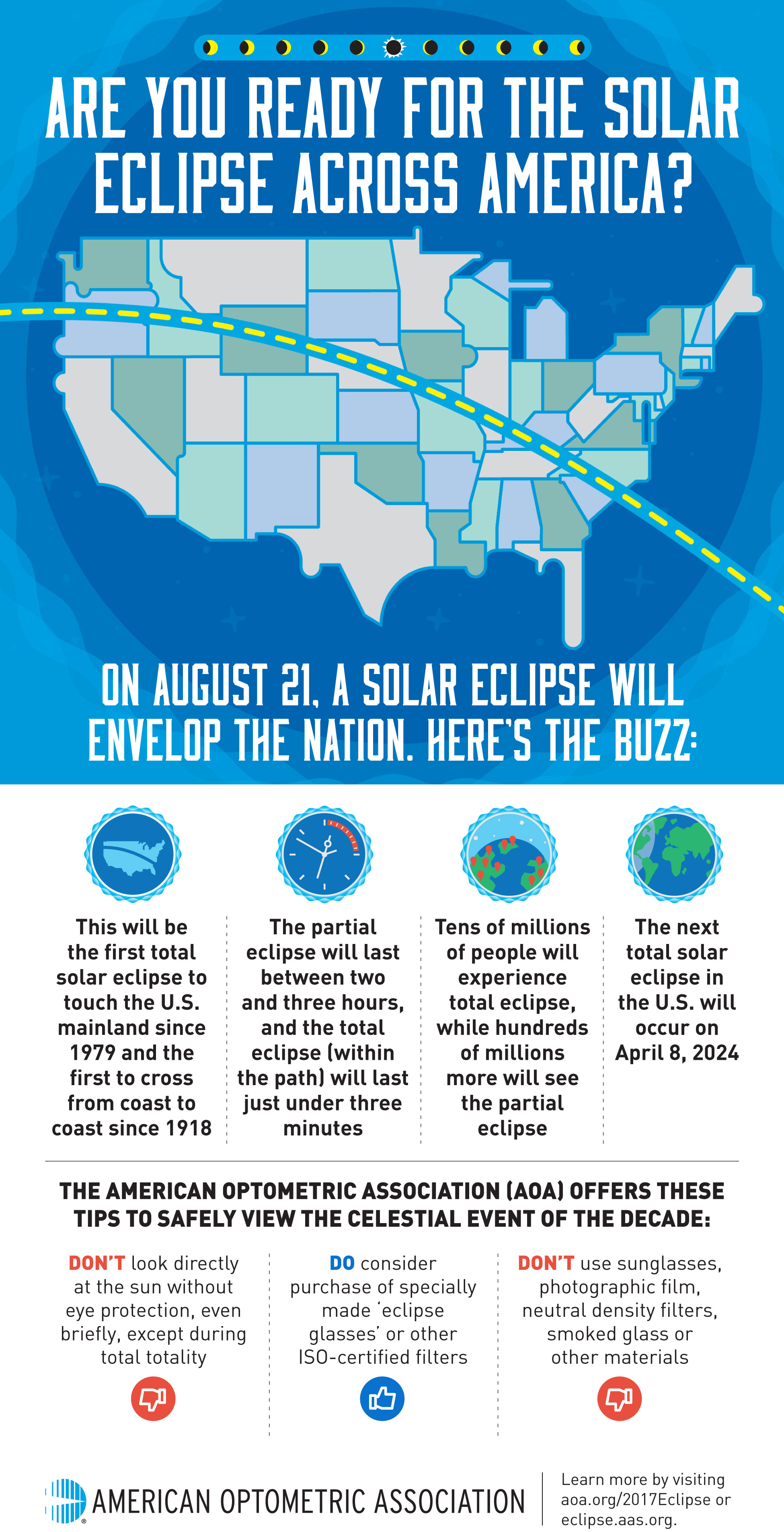 ARE YOU READY FOR THE SOLAR ECLIPSE ACROSS AMERICA?

ON AUGUST 21, A SOLAR ECLIPSE WILL ENVELOP THE NATION. HERE'S THE BUZZ:

This will be the first total solar eclipse to touch the U.S. mainland since 1979 and the first to cross from coast to coast since 1918

The partial eclipse will last between two and three hours, and the total eclipse (within the path) will last just under three minutes

Tens of millions of people will experience total eclipse, while hundreds of millions more will see the partial eclipse

The next total solar eclipse in the U.S. will occur on April 8, 2024

THE AMERICAN OPTOMETRIC ASSOCIATION (AOA) OFFERS THESE TIPS TO SAFELY VIEW THE CELESTIAL EVENT OF THE DECADE:

DON'T look directly at the sun without eye protection, even briefly, except during total totality

DO consider purchase of specially made 'eclipse glasses' or other ISO-certified filters

DON'T use sunglasses, photographic film, neutral density filters, smoked glass or other materials

AMERICAN OPTOMETRIC ASSOCIATION

Learn more by visiting aoa.org/2017Eclipse or eclipse.aas.org.